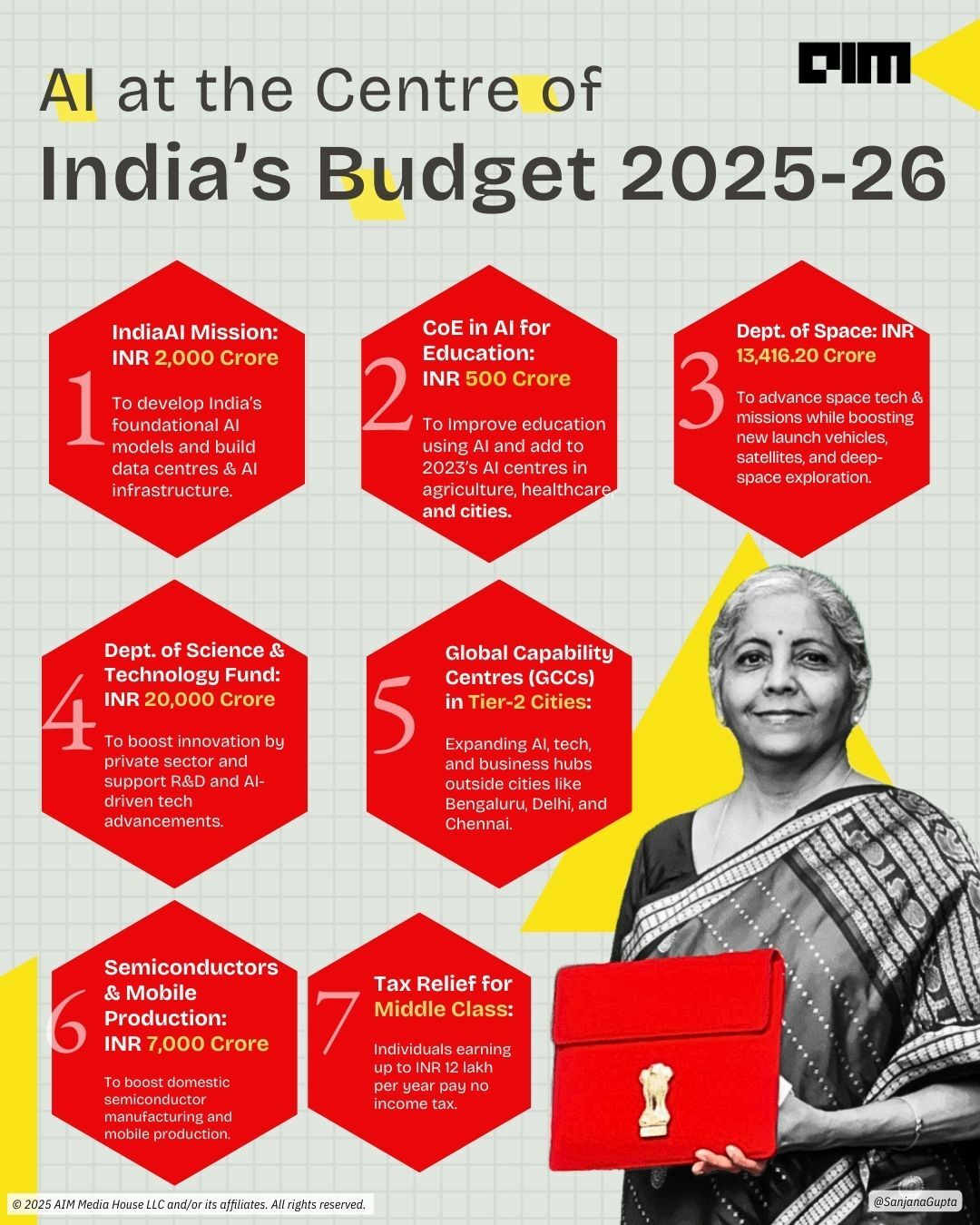 AIM

AI at the Centre of
India's Budget 2025-26

1
IndiaAI Mission: INR 2,000 Crore
To develop India's foundational AI models and build data centres & AI infrastructure.

2
CoE in AI for Education: INR 500 Crore
To Improve education using AI and add to 2023's AI centres in agriculture, healthcare, and cities.

3
Dept. of Space: INR 13,416.20 Crore
To advance space tech & missions while boosting new launch vehicles, satellites, and deep-space exploration.

4
Dept. of Science & Technology Fund: INR 20,000 Crore
To boost innovation by private sector and support R&D and AI-driven tech advancements.

5
Global Capability Centres (GCCs) in Tier-2 Cities:
Expanding AI, tech, and business hubs outside cities like Bengaluru, Delhi, and Chennai.

6
Semiconductors & Mobile Production: INR 7,000 Crore
To boost domestic semiconductor manufacturing and mobile production.

7
Tax Relief for Middle Class:
Individuals earning up to INR 12 lakh per year pay no income tax.

© 2025 AIM Media House LLC and/or its affiliates. All rights reserved.

@SanjanaGupta